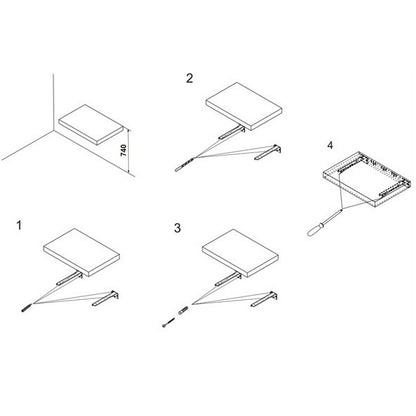 740

2

4

1

3