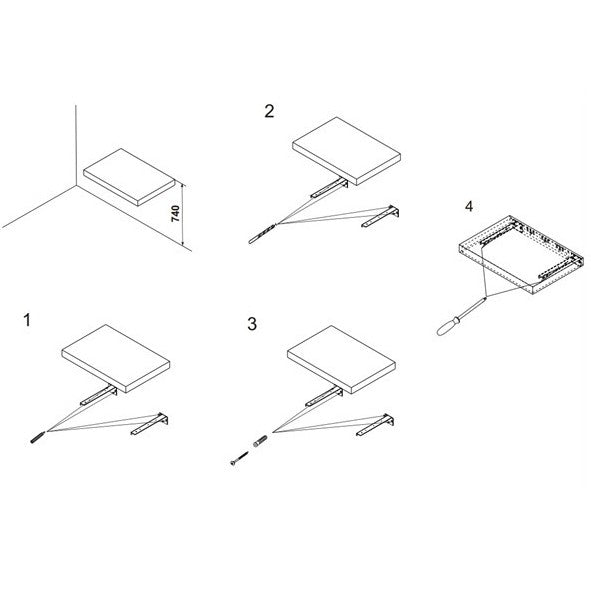 740

2

4

1

3