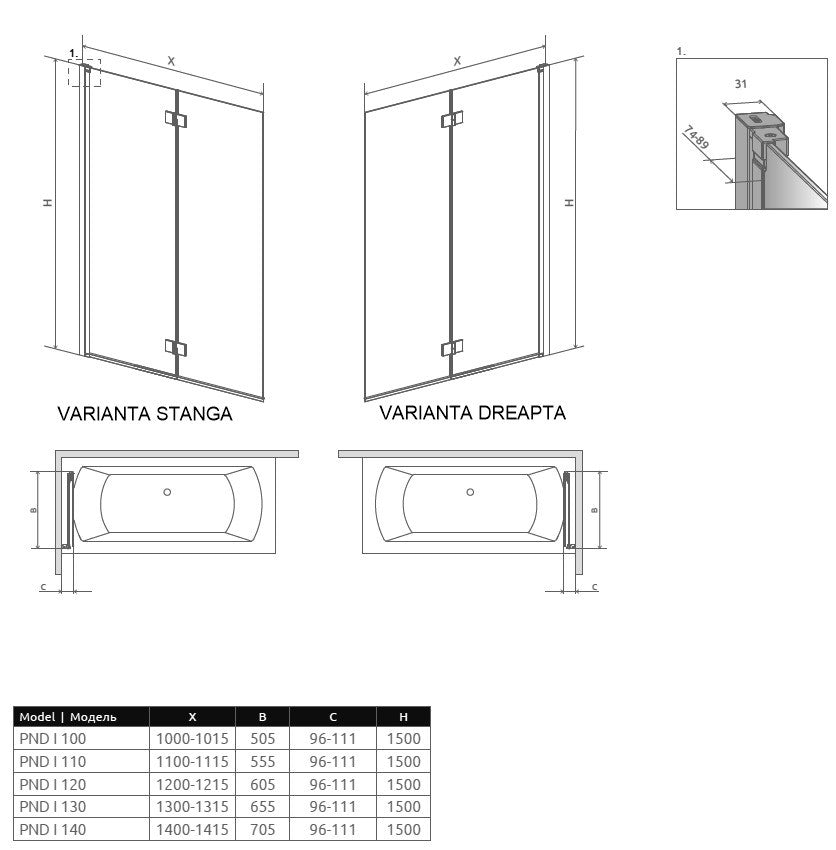 1.

X

H

X

H

1.

31

74-89

VARIANTA STANGA

VARIANTA DREAPTA

B

C

B

C

| Model \| Модель | X | B | C | H |
|---|---|---|---|---|
| PND I 100 | 1000-1015 | 505 | 96-111 | 1500 |
| PND I 110 | 1100-1115 | 555 | 96-111 | 1500 |
| PND I 120 | 1200-1215 | 605 | 96-111 | 1500 |
| PND I 130 | 1300-1315 | 655 | 96-111 | 1500 |
| PND I 140 | 1400-1415 | 705 | 96-111 | 1500 |