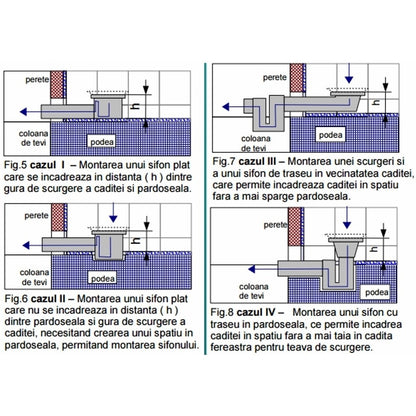 perete

h

coloana de tevi

podea

Fig.5 **cazul I** – Montarea unui sifon plat care se incadreaza in distanta ( h ) dintre gura de scurgere a caditei si pardoseala.

perete

h

coloana de tevi

podea

Fig.6 **cazul II** – Montarea unui sifon plat care nu se incadreaza in distanta ( h ) dintre pardoseala si gura de scurgere a caditei, necesitand crearea unui spatiu in pardoseala, permitand montarea sifonului.

perete

h

coloana de tevi

podea

Fig.7 **cazul III** – Montarea unei scurgeri si a unui sifon de traseu in vecinatatea caditei, care permite incadreaza caditei in spatiu fara a mai sparge pardoseala.

perete

h

coloana de tevi

podea

Fig.8 **cazul IV** – Montarea unui sifon cu traseu in pardoseala, ce permite incadrea caditei in spatiu fara a mai taia in cadita fereastra pentru teava de scurgere.