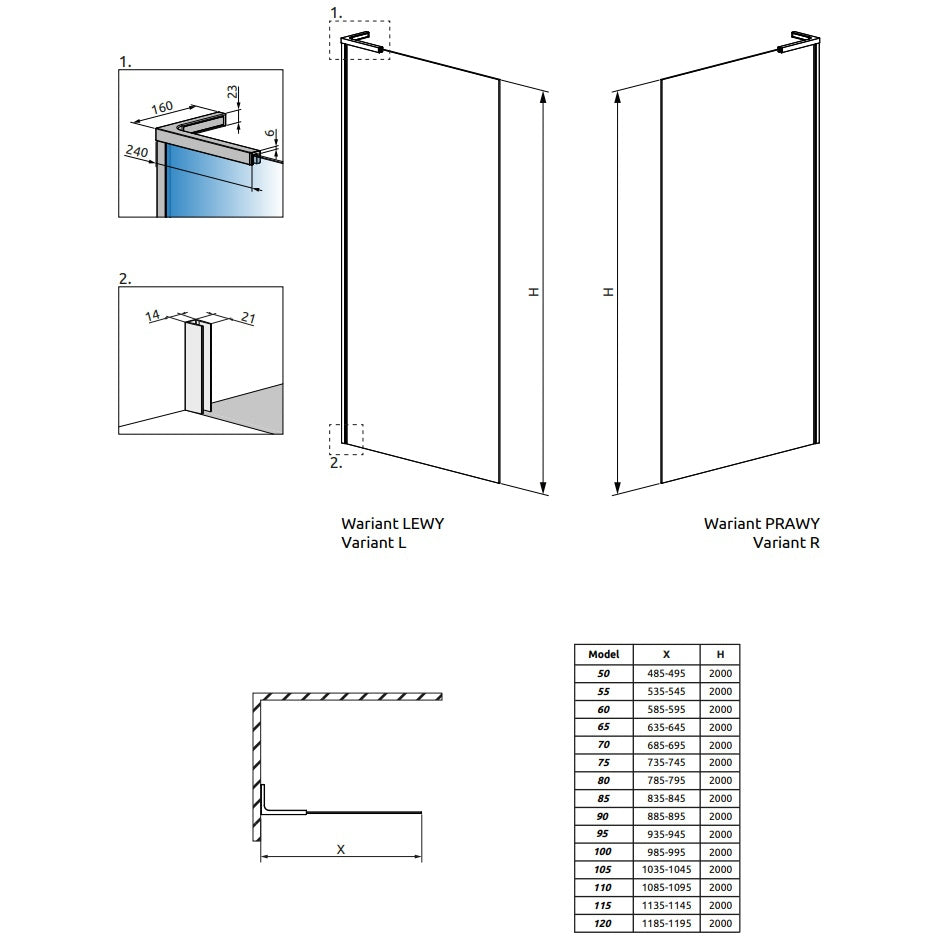 1.

160

23

240

6

2.

14

21

1.

2.

H

H

Wariant LEWY
Variant L

Wariant PRAWY
Variant R

X

| Model | X | H |
|---|---|---|
| 50 | 485-495 | 2000 |
| 55 | 535-545 | 2000 |
| 60 | 585-595 | 2000 |
| 65 | 635-645 | 2000 |
| 70 | 685-695 | 2000 |
| 75 | 735-745 | 2000 |
| 80 | 785-795 | 2000 |
| 85 | 835-845 | 2000 |
| 90 | 885-895 | 2000 |
| 95 | 935-945 | 2000 |
| 100 | 985-995 | 2000 |
| 105 | 1035-1045 | 2000 |
| 110 | 1085-1095 | 2000 |
| 115 | 1135-1145 | 2000 |
| 120 | 1185-1195 | 2000 |