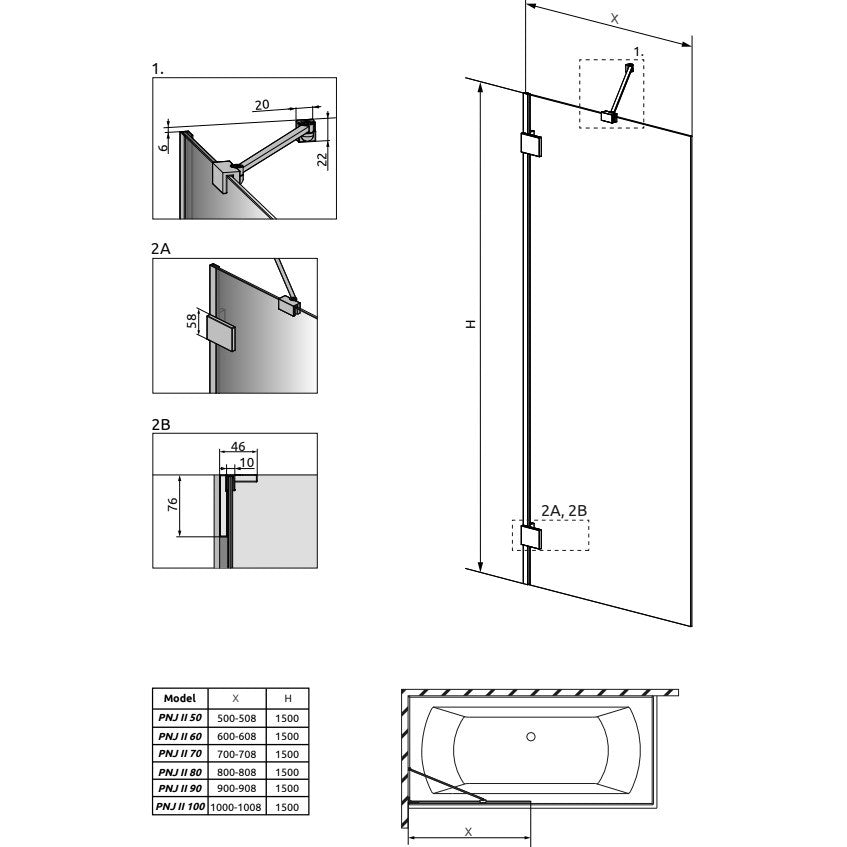 1.

20

6

22

2A

58

2B

46

10

76

X

1.

H

2A, 2B

| Model | X | H |
|---|---|---|
| PNJ II 50 | 500-508 | 1500 |
| PNJ II 60 | 600-608 | 1500 |
| PNJ II 70 | 700-708 | 1500 |
| PNJ II 80 | 800-808 | 1500 |
| PNJ II 90 | 900-908 | 1500 |
| PNJ II 100 | 1000-1008 | 1500 |

X