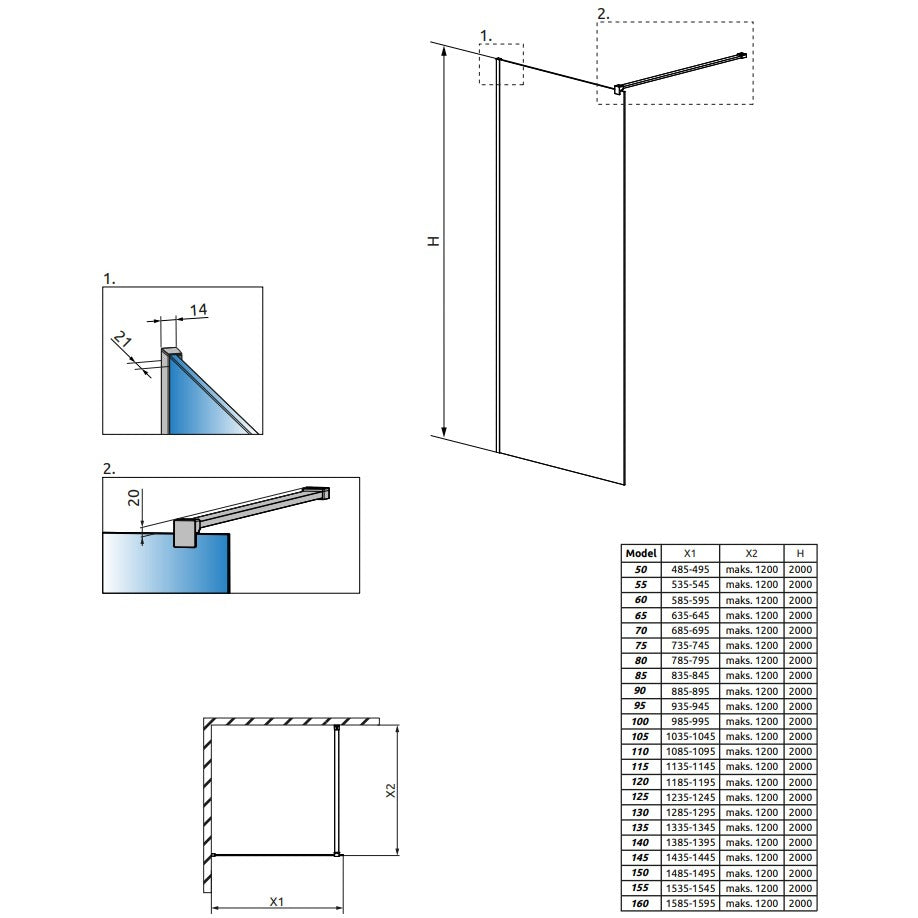 1.

2.

H

1.

14

21

2.

20

X2

X1

| Model | X1 | X2 | H |
|---|---|---|---|
| 50 | 485-495 | maks. 1200 | 2000 |
| 55 | 535-545 | maks. 1200 | 2000 |
| 60 | 585-595 | maks. 1200 | 2000 |
| 65 | 635-645 | maks. 1200 | 2000 |
| 70 | 685-695 | maks. 1200 | 2000 |
| 75 | 735-745 | maks. 1200 | 2000 |
| 80 | 785-795 | maks. 1200 | 2000 |
| 85 | 835-845 | maks. 1200 | 2000 |
| 90 | 885-895 | maks. 1200 | 2000 |
| 95 | 935-945 | maks. 1200 | 2000 |
| 100 | 985-995 | maks. 1200 | 2000 |
| 105 | 1035-1045 | maks. 1200 | 2000 |
| 110 | 1085-1095 | maks. 1200 | 2000 |
| 115 | 1135-1145 | maks. 1200 | 2000 |
| 120 | 1185-1195 | maks. 1200 | 2000 |
| 125 | 1235-1245 | maks. 1200 | 2000 |
| 130 | 1285-1295 | maks. 1200 | 2000 |
| 135 | 1335-1345 | maks. 1200 | 2000 |
| 140 | 1385-1395 | maks. 1200 | 2000 |
| 145 | 1435-1445 | maks. 1200 | 2000 |
| 150 | 1485-1495 | maks. 1200 | 2000 |
| 155 | 1535-1545 | maks. 1200 | 2000 |
| 160 | 1585-1595 | maks. 1200 | 2000 |