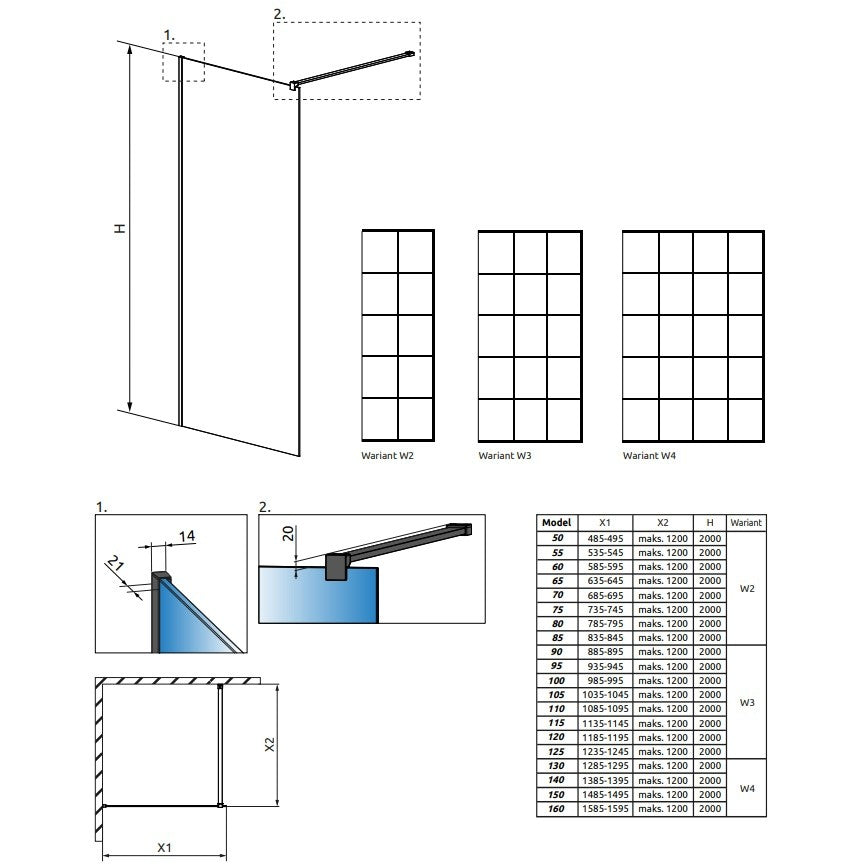 1.

2.

H

Wariant W2

Wariant W3

Wariant W4

1.

14

21

2.

20

X2

X1

| Model | X1 | X2 | H | Wariant |
|---|---|---|---|---|
| 50 | 485-495 | maks. 1200 | 2000 | W2 |
| 55 | 535-545 | maks. 1200 | 2000 | |
| 60 | 585-595 | maks. 1200 | 2000 | |
| 65 | 635-645 | maks. 1200 | 2000 | |
| 70 | 685-695 | maks. 1200 | 2000 | |
| 75 | 735-745 | maks. 1200 | 2000 | |
| 80 | 785-795 | maks. 1200 | 2000 | |
| 85 | 835-845 | maks. 1200 | 2000 | |
| 90 | 885-895 | maks. 1200 | 2000 | W3 |
| 95 | 935-945 | maks. 1200 | 2000 | |
| 100 | 985-995 | maks. 1200 | 2000 | |
| 105 | 1035-1045 | maks. 1200 | 2000 | |
| 110 | 1085-1095 | maks. 1200 | 2000 | |
| 115 | 1135-1145 | maks. 1200 | 2000 | |
| 120 | 1185-1195 | maks. 1200 | 2000 | |
| 125 | 1235-1245 | maks. 1200 | 2000 | |
| 130 | 1285-1295 | maks. 1200 | 2000 | W4 |
| 140 | 1385-1395 | maks. 1200 | 2000 | |
| 150 | 1485-1495 | maks. 1200 | 2000 | |
| 160 | 1585-1595 | maks. 1200 | 2000 | |