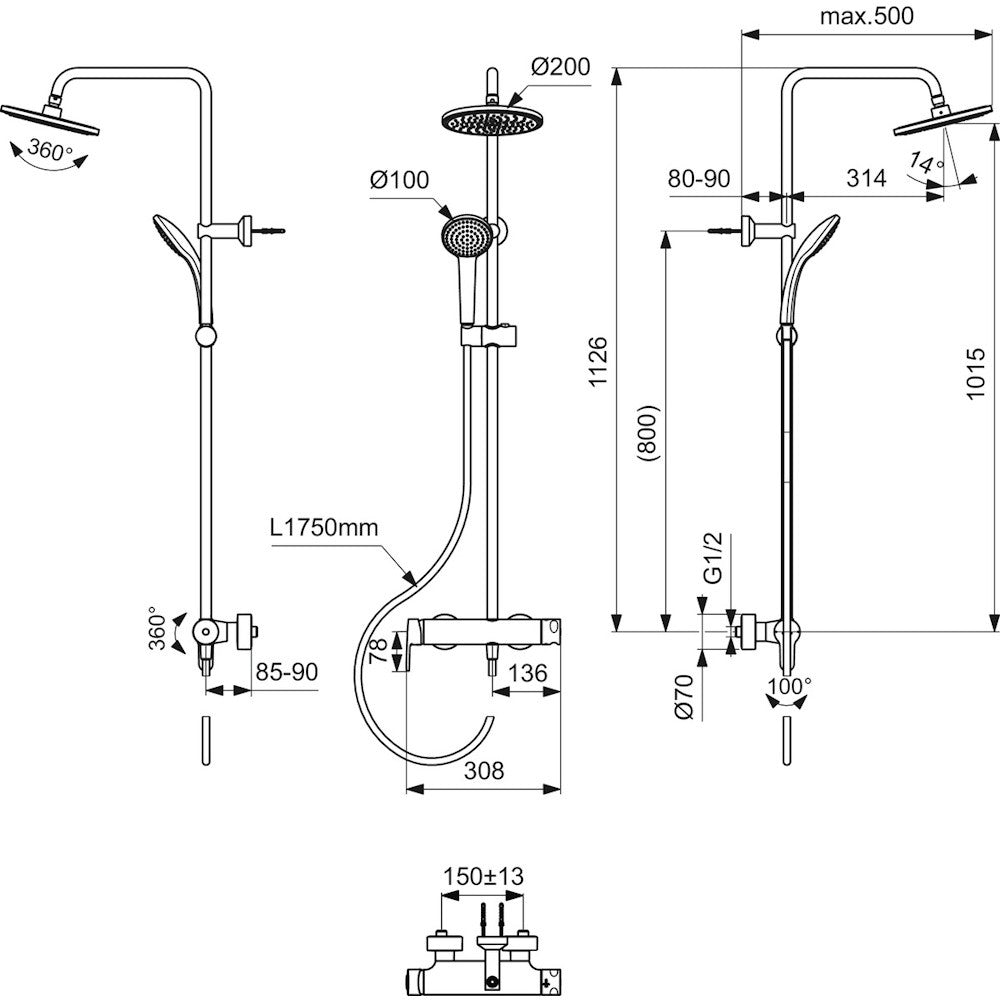 max.500

360°

Ø200

Ø100

80-90

314

14°

1126

(800)

1015

L1750mm

G1/2

360°

78

85-90

136

Ø70

100°

308

150±13