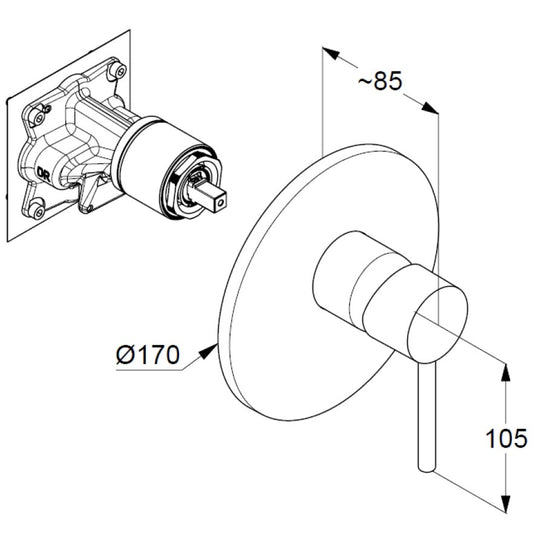 DR
~85
Ø170
105