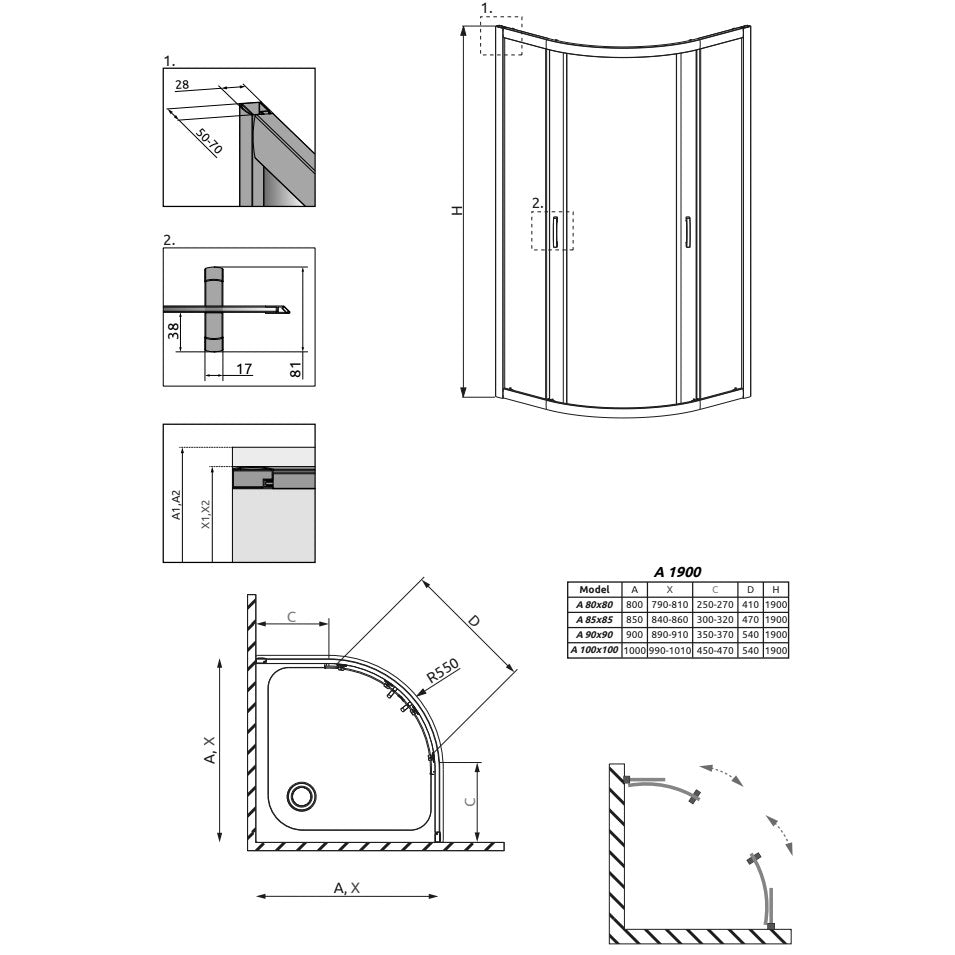 1.

28

50-70

2.

38

17

81

A1,A2

X1,X2

1.

2.

H

A 1900

| Model | A | X | C | D | H |
|---|---|---|---|---|---|
| A 80x80 | 800 | 790-810 | 250-270 | 410 | 1900 |
| A 85x85 | 850 | 840-860 | 300-320 | 470 | 1900 |
| A 90x90 | 900 | 890-910 | 350-370 | 540 | 1900 |
| A 100x100 | 1000 | 990-1010 | 450-470 | 540 | 1900 |

C

D

R550

A, X

C

A, X