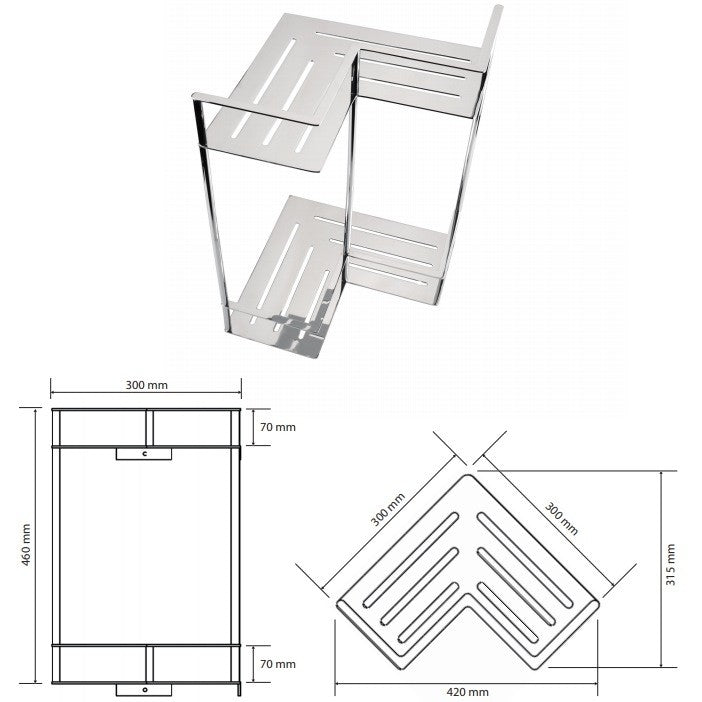 300 mm
70 mm
460 mm
70 mm
300 mm
300 mm
315 mm
420 mm